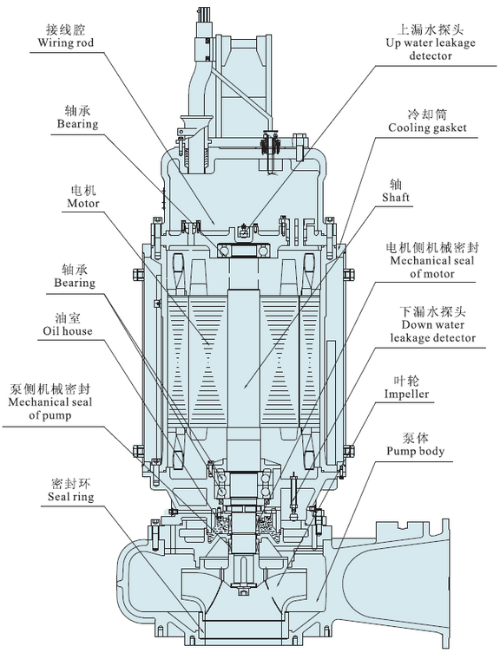 接线腔
Wiring rod

轴承
Bearing

电机
Motor

轴承
Bearing

油室
Oil house

泵侧机械密封
Mechanical seal of pump

密封环
Seal ring

上漏水探头
Up water leakage detector

冷却筒
Cooling gasket

轴
Shaft

电机侧机械密封
Mechanical seal of motor

下漏水探头
Down water leakage detector

叶轮
Impeller

泵体
Pump body